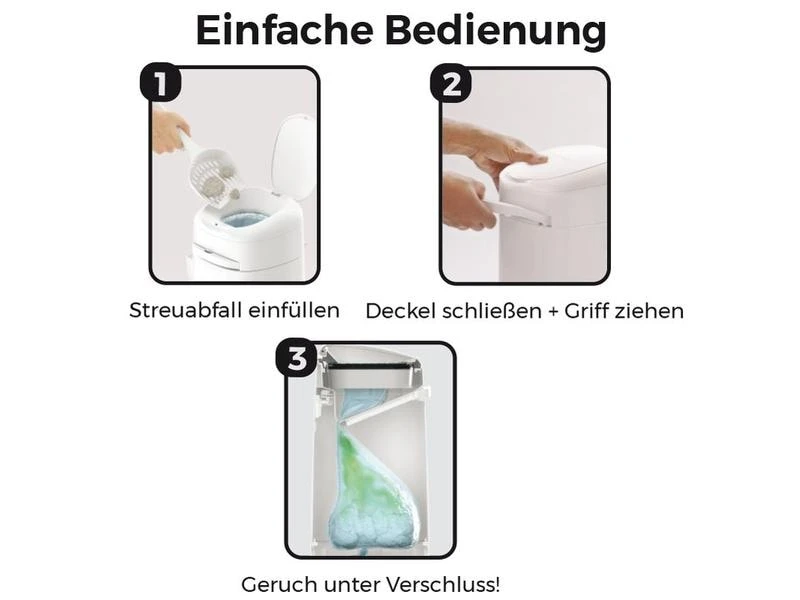 Einfache Bedienung

1

Streuabfall einfüllen

2

Deckel schließen + Griff ziehen

3

Geruch unter Verschluss!